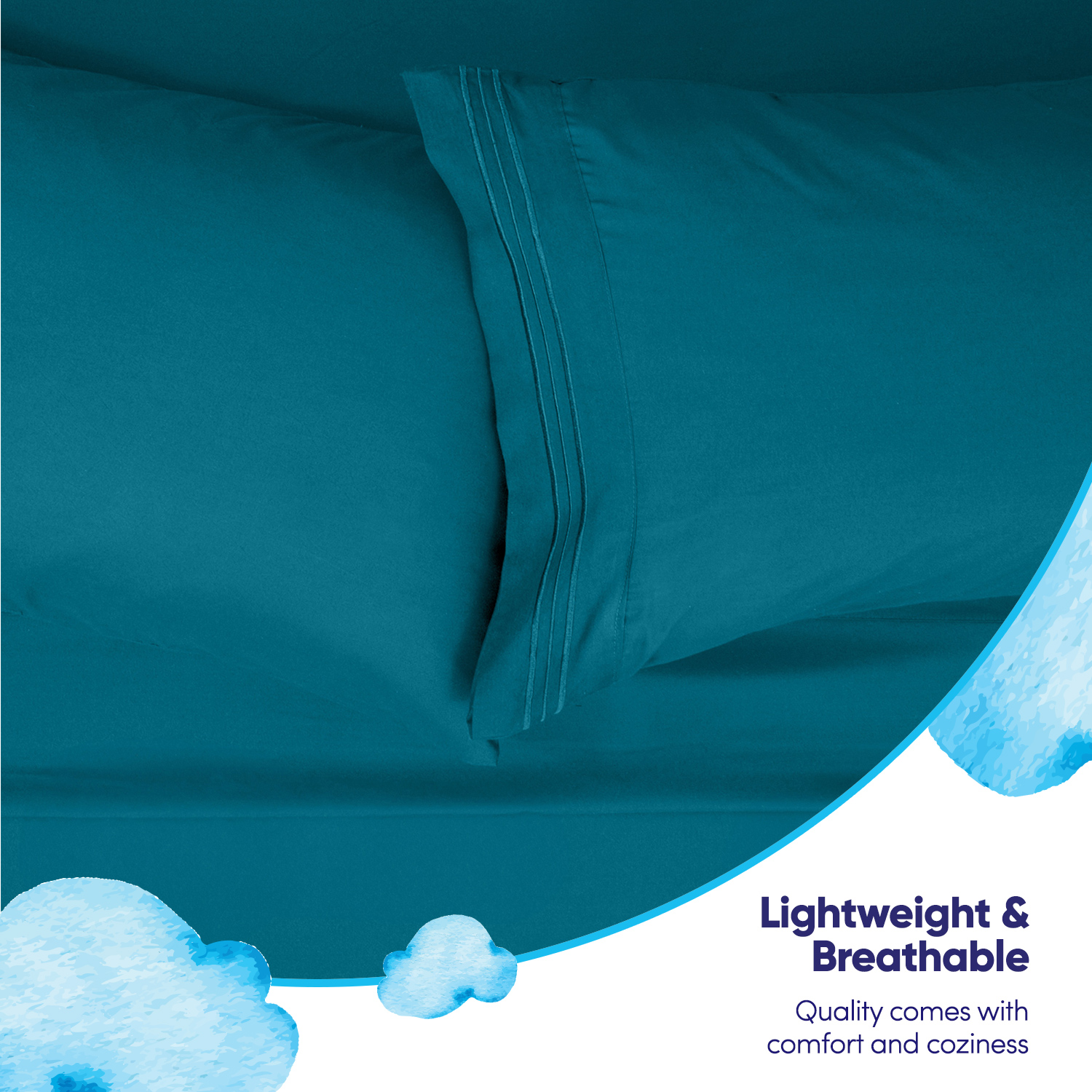 Lightweight & Breathable

Quality comes with comfort and coziness