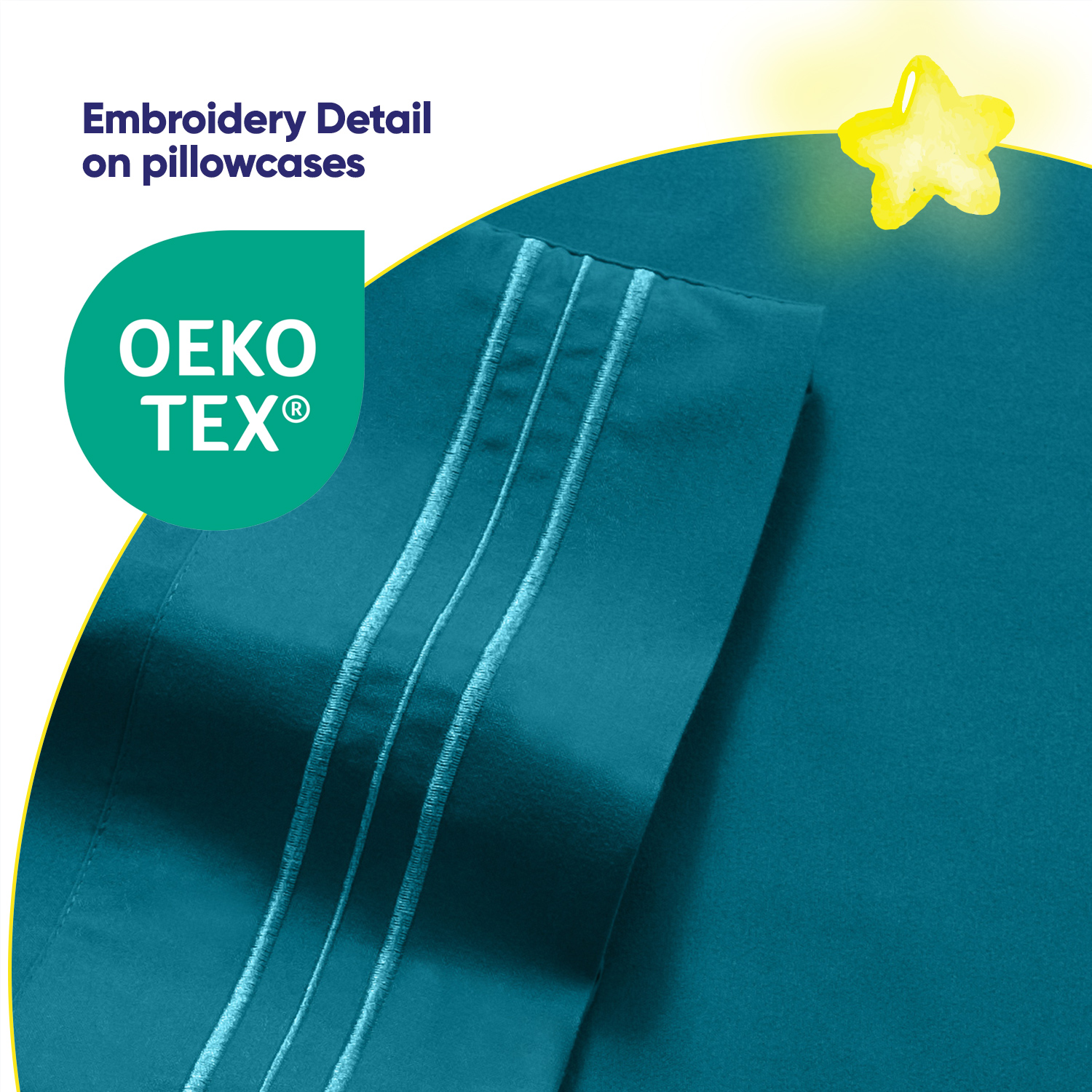 Embroidery Detail on pillowcases

OEKO TEX®