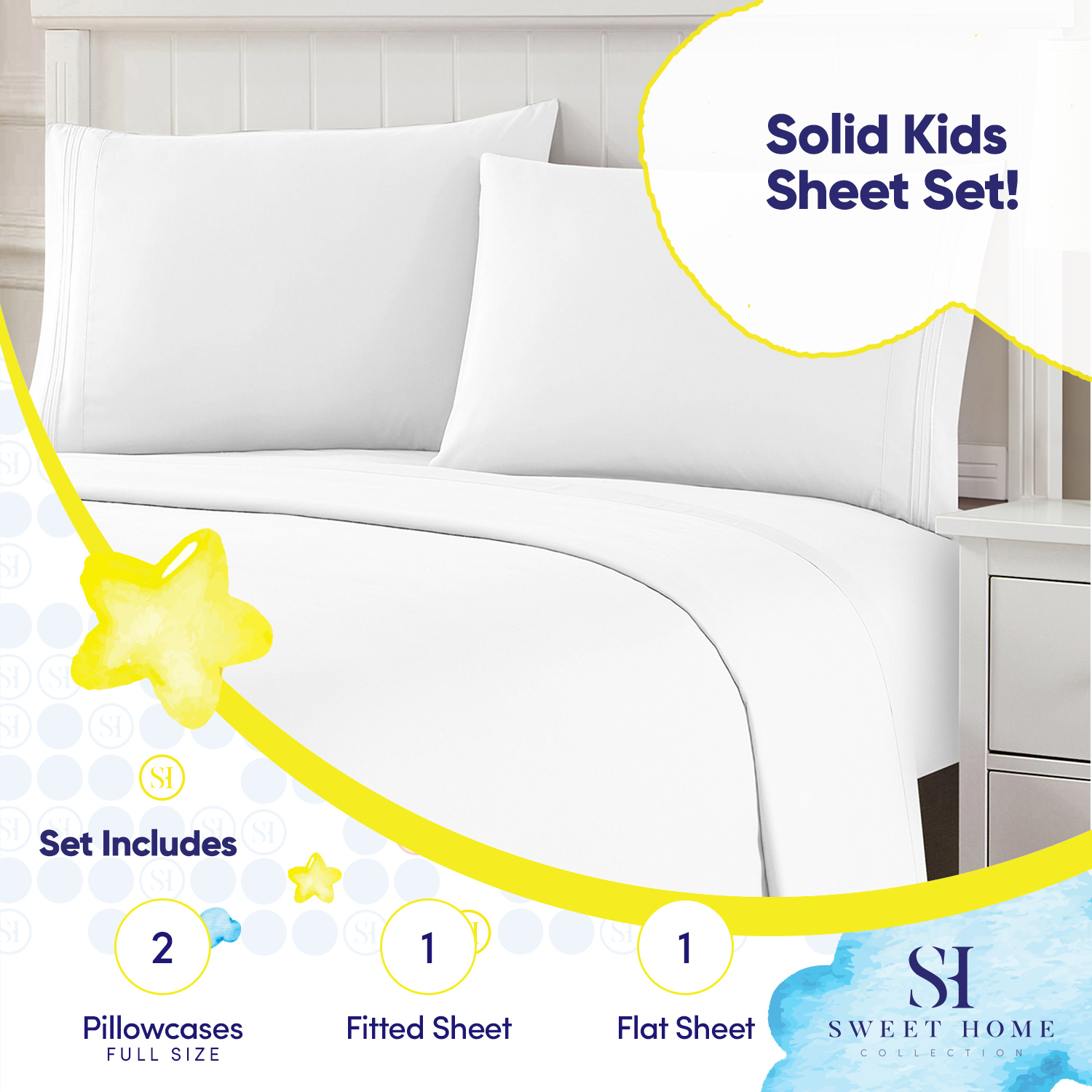 Solid Kids Sheet Set!

SH

Set Includes

2
Pillowcases
FULL SIZE

1
Fitted Sheet

1
Flat Sheet

SH
SWEET HOME
COLLECTION