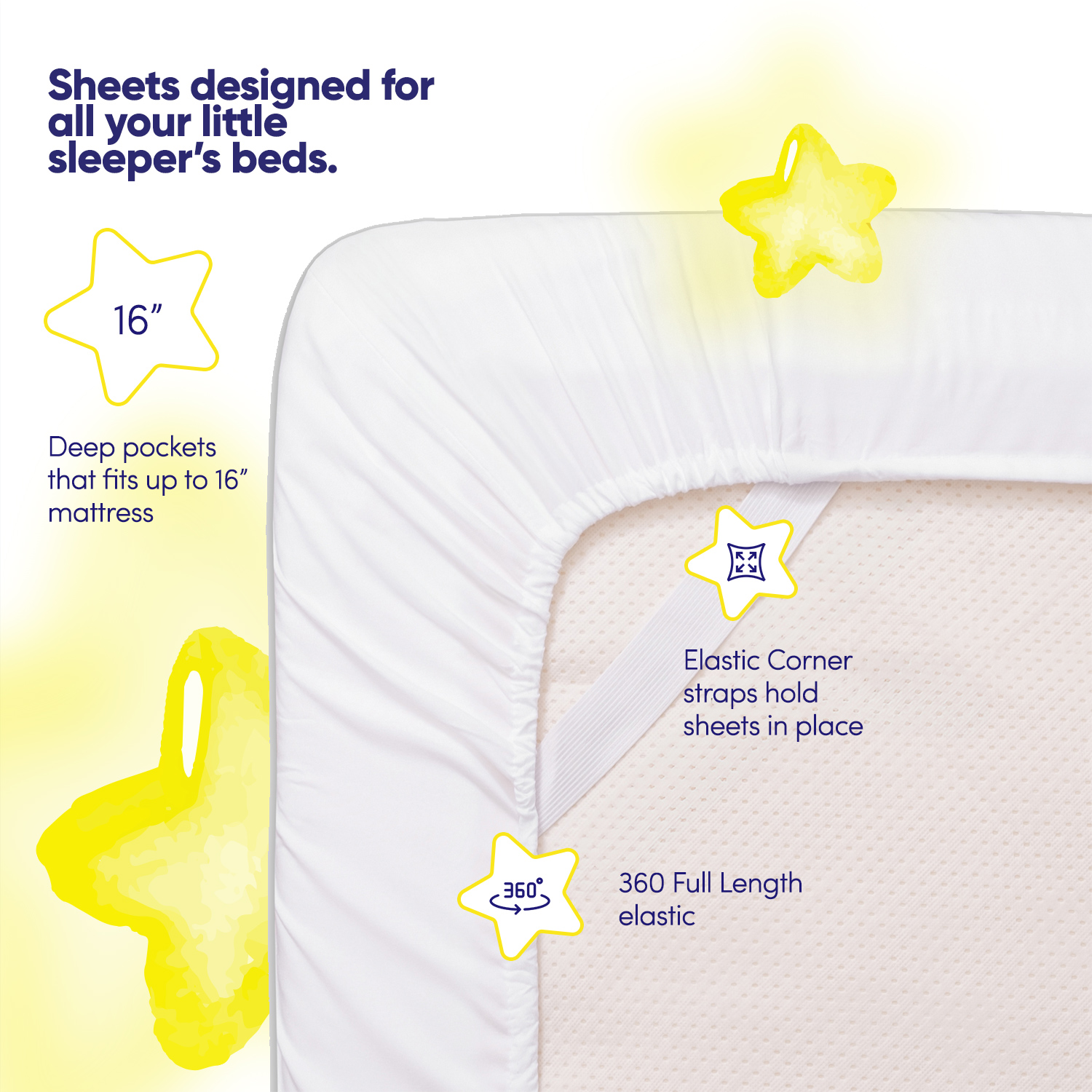 Sheets designed for all your little sleeper's beds.

16"

Deep pockets that fits up to 16" mattress

Elastic Corner straps hold sheets in place

360°

360 Full Length elastic