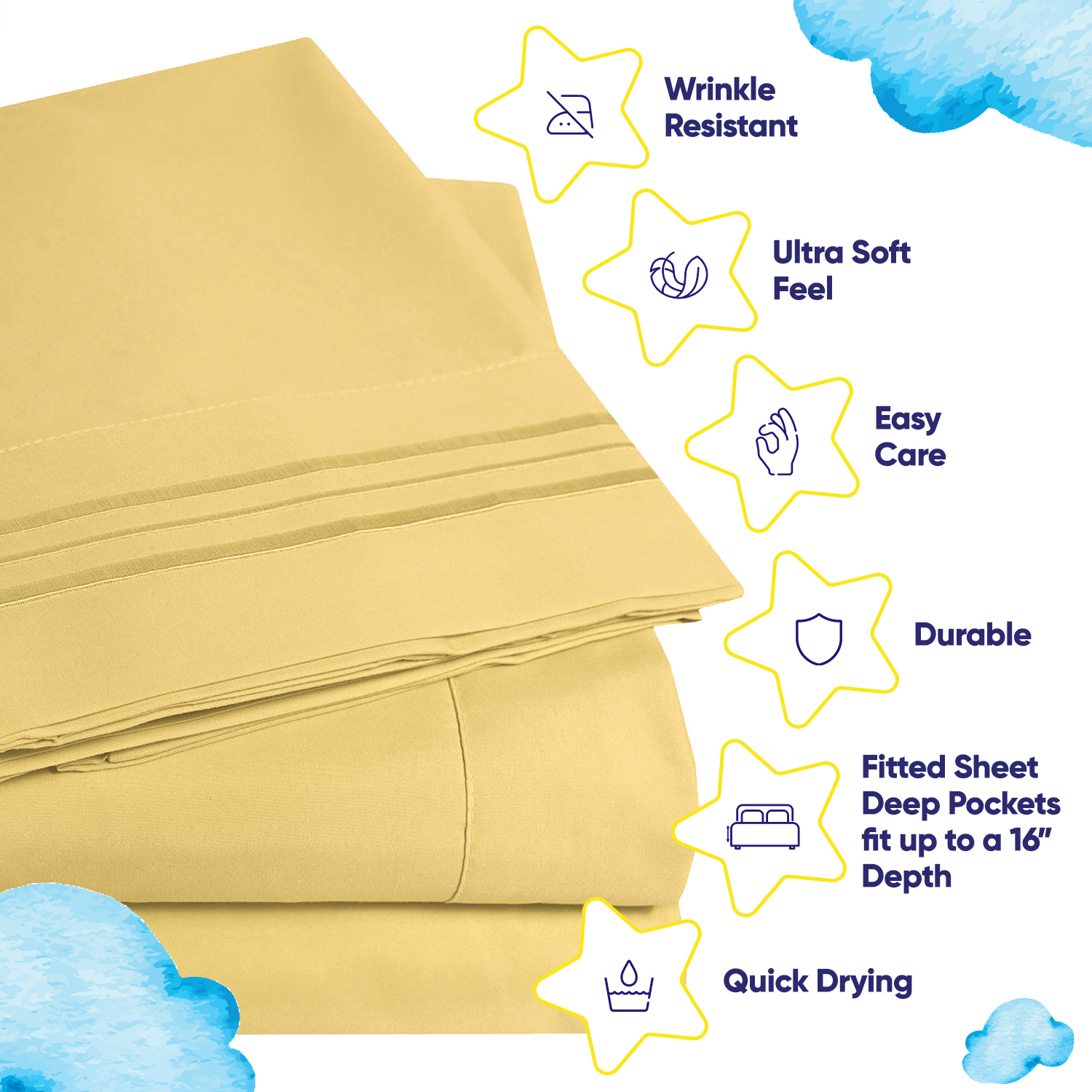 Wrinkle Resistant

Ultra Soft Feel

Easy Care

Durable

Fitted Sheet Deep Pockets fit up to a 16" Depth

Quick Drying