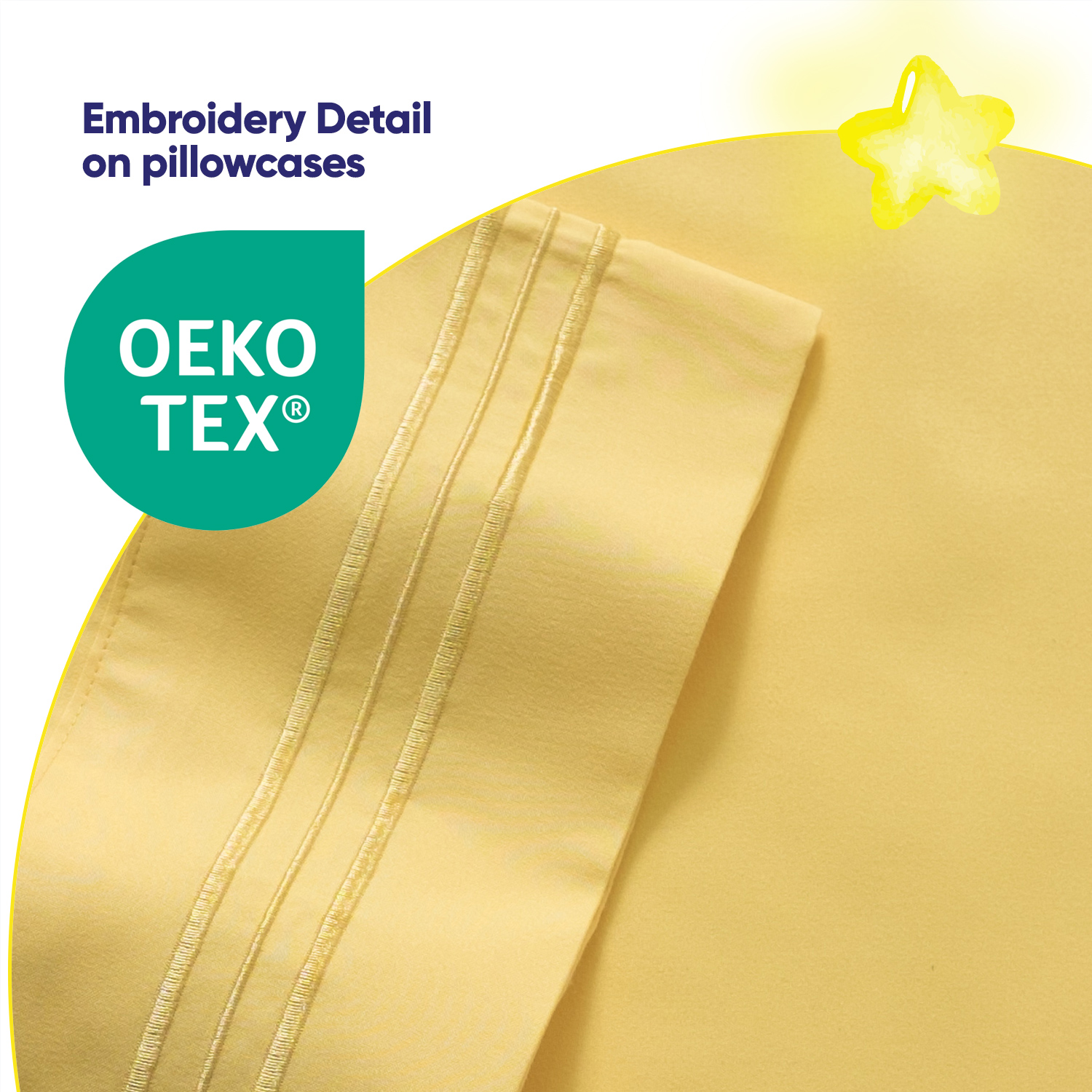 Embroidery Detail on pillowcases

OEKO TEX®