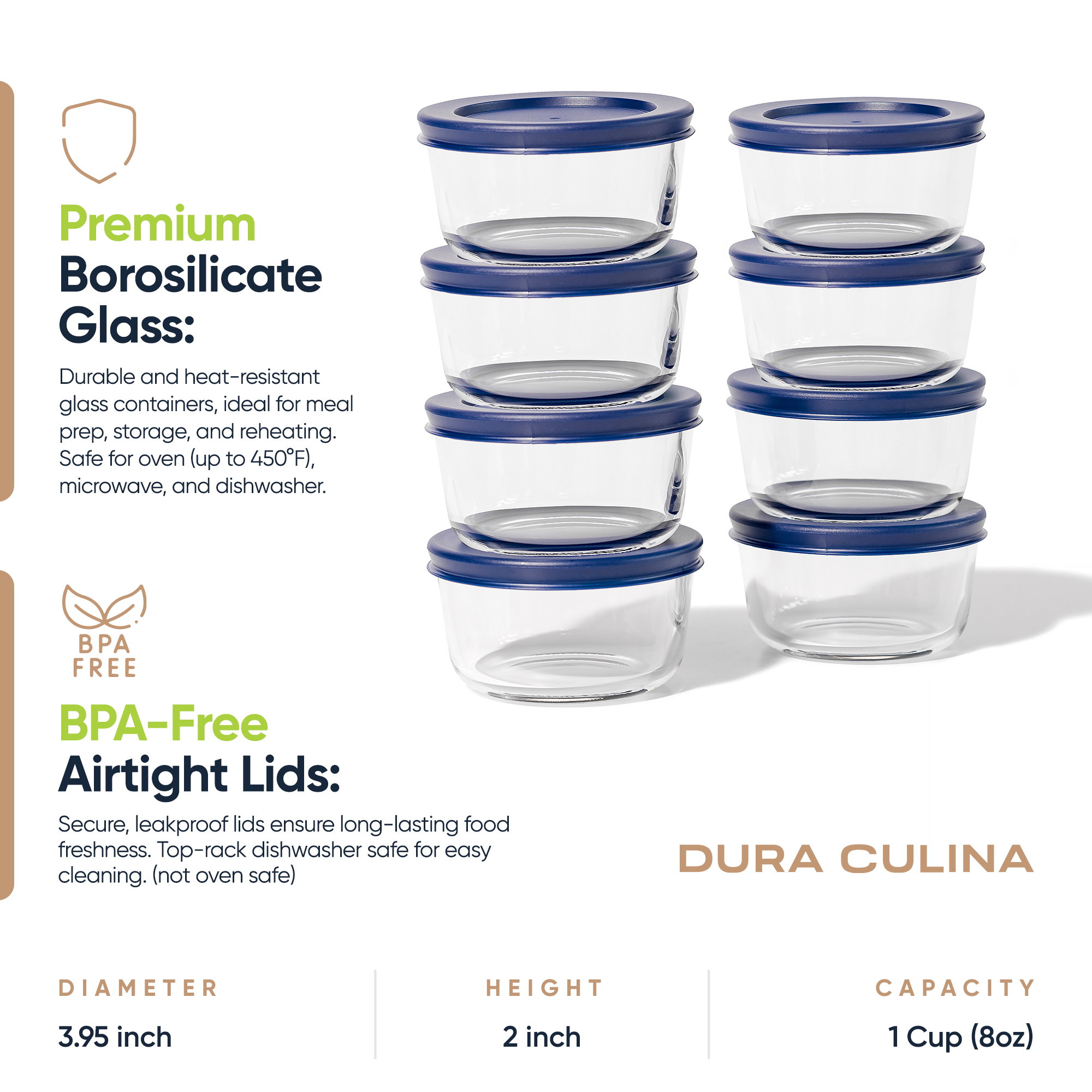 Premium Borosilicate Glass:

Durable and heat-resistant glass containers, ideal for meal prep, storage, and reheating. Safe for oven (up to 450°F), microwave, and dishwasher.

BPA FREE

BPA-Free Airtight Lids:

Secure, leakproof lids ensure long-lasting food freshness. Top-rack dishwasher safe for easy cleaning. (not oven safe)

DURA CULINA

| DIAMETER | HEIGHT | CAPACITY |
|---|---|---|
| 3.95 inch | 2 inch | 1 Cup (8oz) |