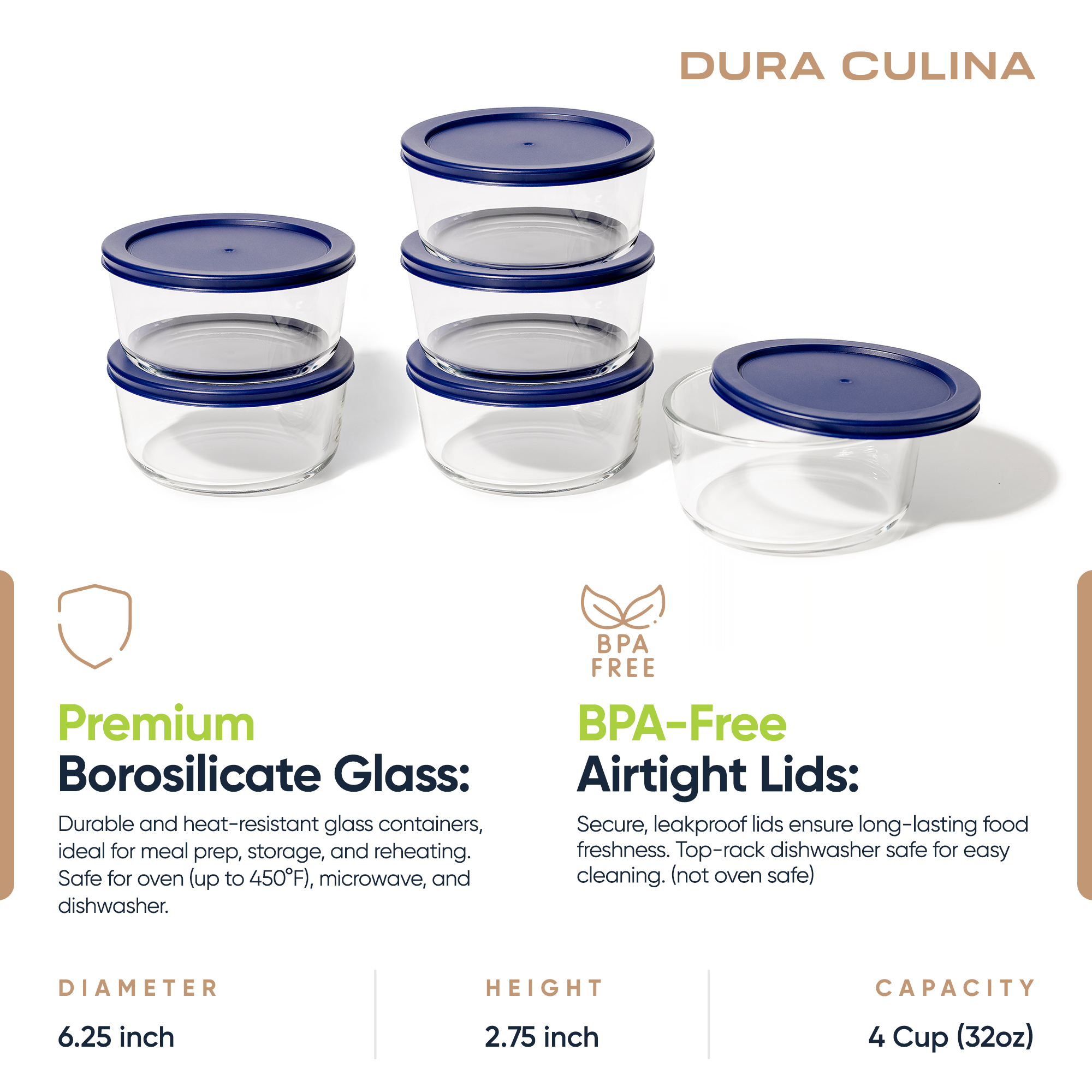 DURA CULINA

Premium
Borosilicate Glass:

Durable and heat-resistant glass containers, ideal for meal prep, storage, and reheating. Safe for oven (up to 450°F), microwave, and dishwasher.

BPA FREE

BPA-Free
Airtight Lids:

Secure, leakproof lids ensure long-lasting food freshness. Top-rack dishwasher safe for easy cleaning. (not oven safe)

| DIAMETER | HEIGHT | CAPACITY |
|---|---|---|
| 6.25 inch | 2.75 inch | 4 Cup (32oz) |