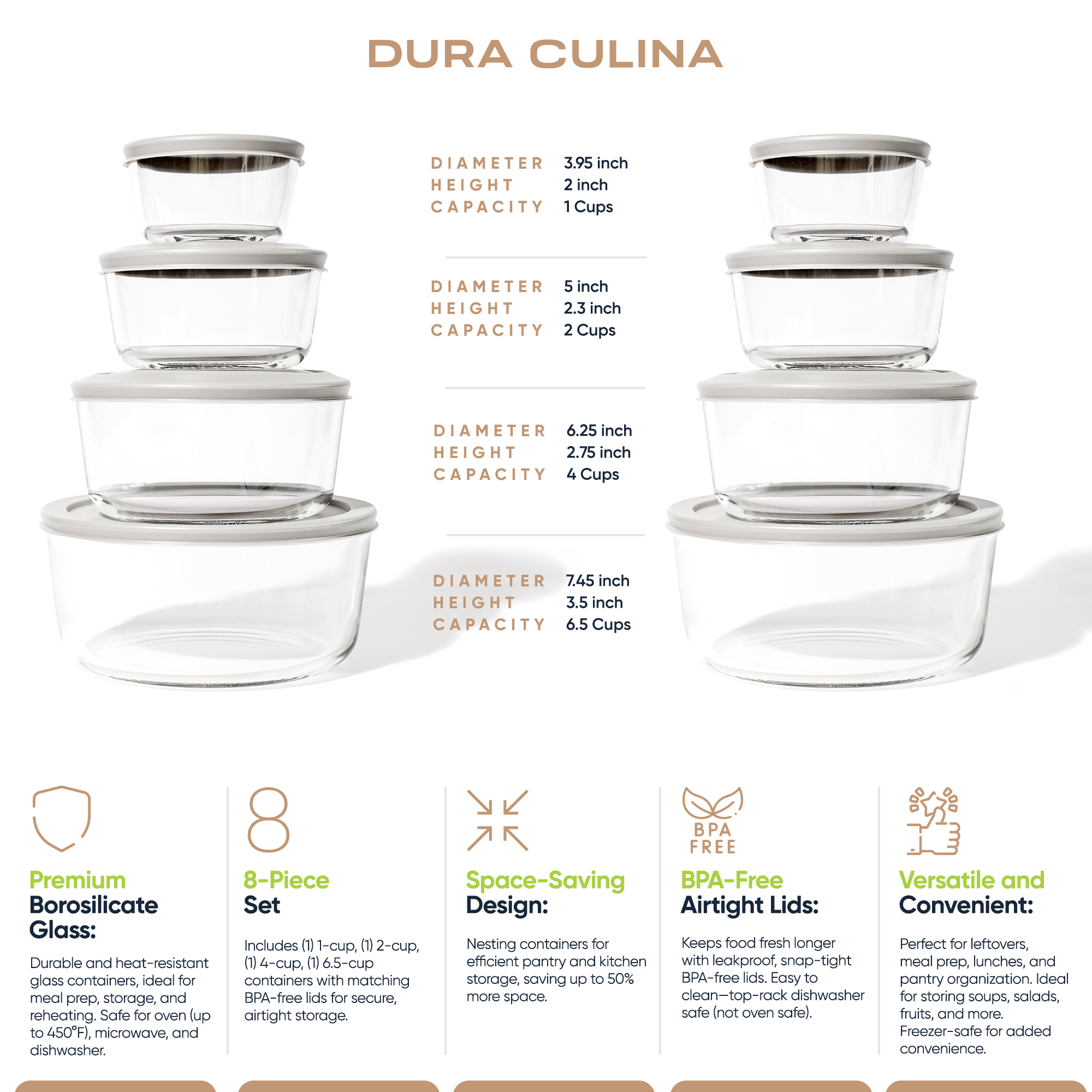 DURA CULINA

DIAMETER 3.95 inch
HEIGHT 2 inch
CAPACITY 1 Cups

DIAMETER 5 inch
HEIGHT 2.3 inch
CAPACITY 2 Cups

DIAMETER 6.25 inch
HEIGHT 2.75 inch
CAPACITY 4 Cups

DIAMETER 7.45 inch
HEIGHT 3.5 inch
CAPACITY 6.5 Cups

Premium Borosilicate Glass:

Durable and heat-resistant glass containers, ideal for meal prep, storage, and reheating. Safe for oven (up to 450°F), microwave, and dishwasher.

8

8-Piece Set

Includes (1) 1-cup, (1) 2-cup, (1) 4-cup, (1) 6.5-cup containers with matching BPA-free lids for secure, airtight storage.

Space-Saving Design:

Nesting containers for efficient pantry and kitchen storage, saving up to 50% more space.

BPA FREE

BPA-Free Airtight Lids:

Keeps food fresh longer with leakproof, snap-tight BPA-free lids. Easy to clean—top-rack dishwasher safe (not oven safe).

Versatile and Convenient:

Perfect for leftovers, meal prep, lunches, and pantry organization. Ideal for storing soups, salads, fruits, and more. Freezer-safe for added convenience.